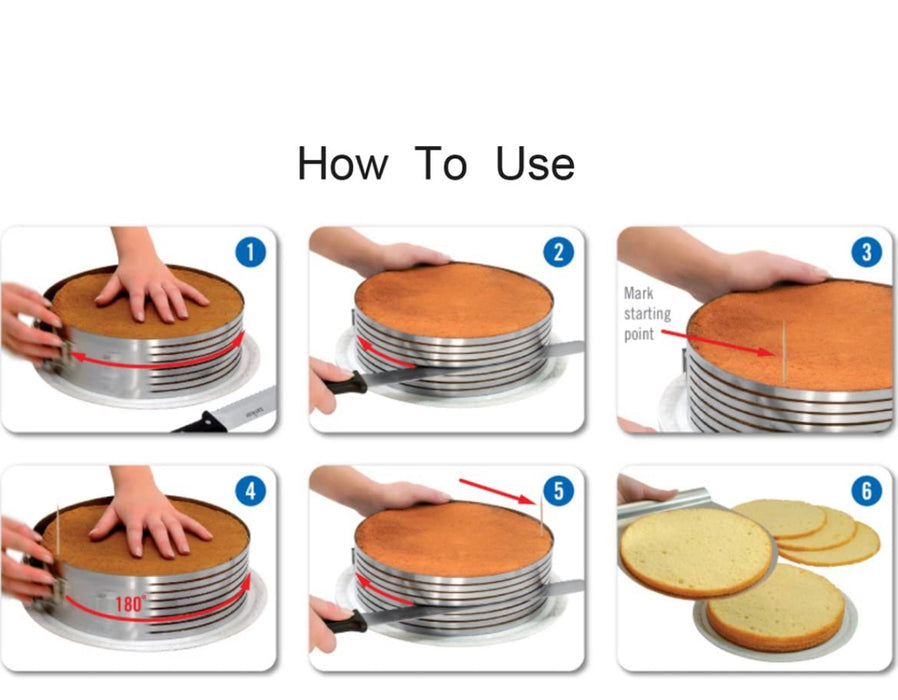 How To Use

1

2

3

Mark starting point

4

180°

5

6